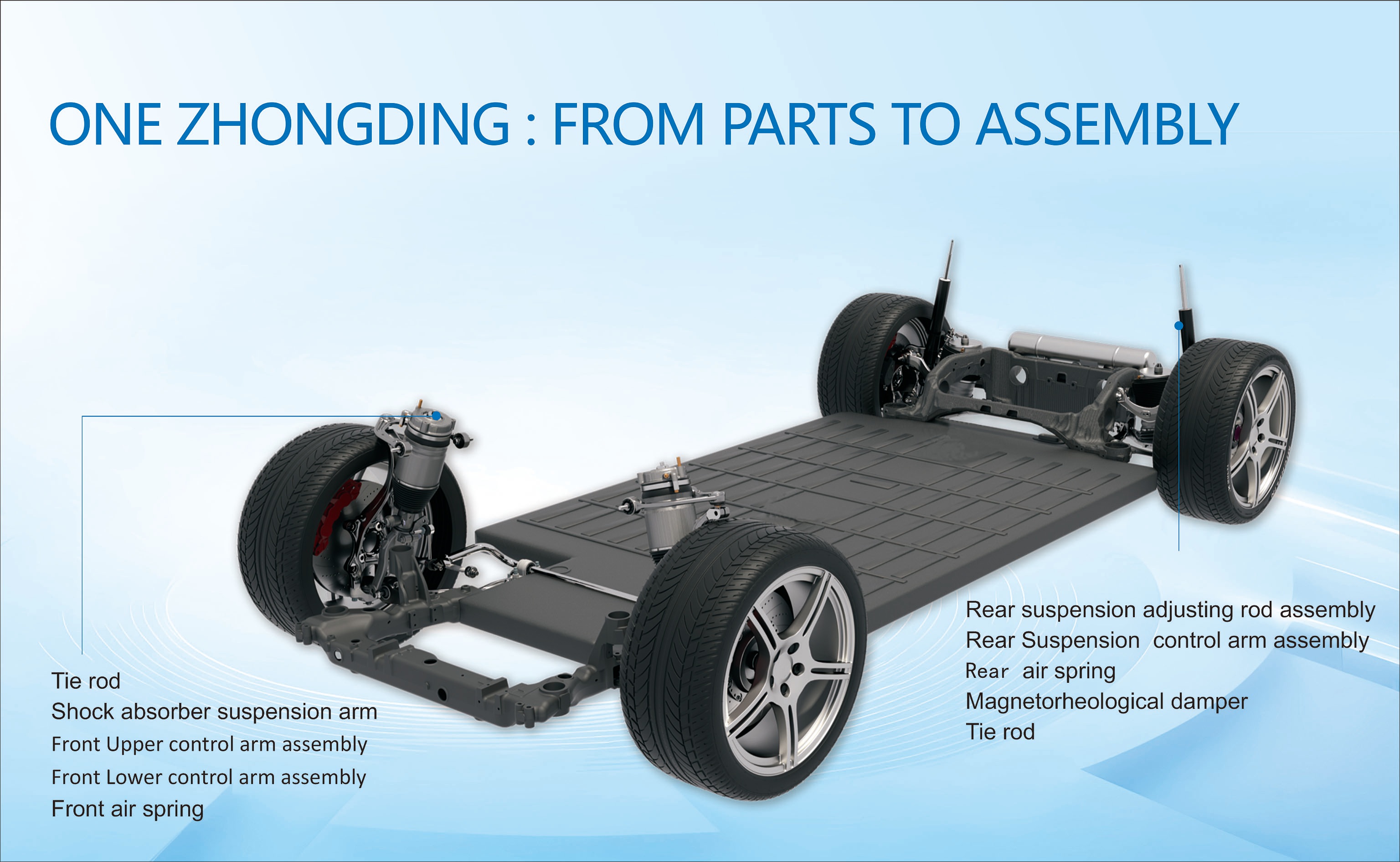 ONE ZHONGDING : FROM PARTS TO ASSEMBLY

Tie rod
Shock absorber suspension arm
Front Upper control arm assembly
Front Lower control arm assembly
Front air spring

Rear suspension adjusting rod assembly
Rear Suspension control arm assembly
Rear air spring
Magnetorheological damper
Tie rod